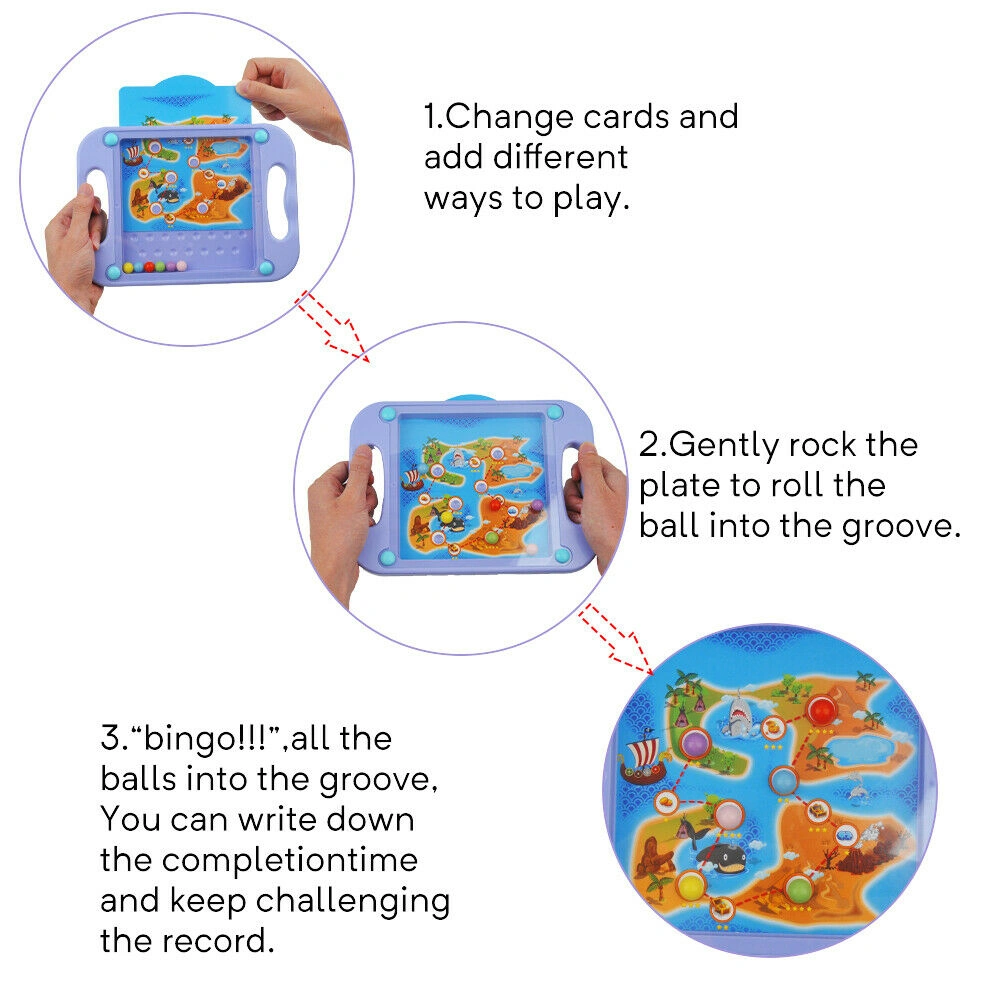 1.Change cards and add different ways to play.

2.Gently rock the plate to roll the ball into the groove.

3.“bingo!!!”,all the balls into the groove, You can write down the completiontime and keep challenging the record.